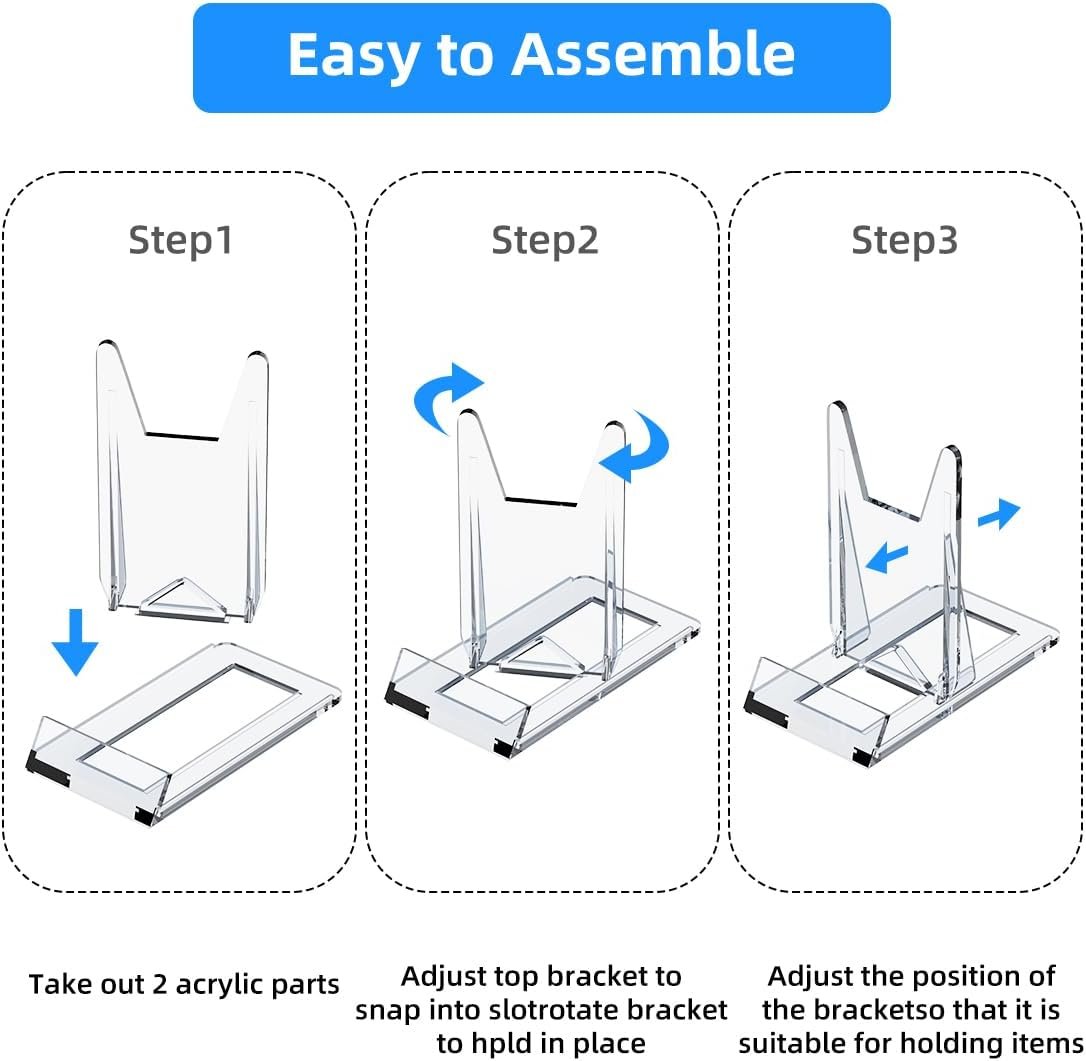 Easy to Assemble

Step1

Step2

Step3

Take out 2 acrylic parts

Adjust top bracket to snap into slotrotate bracket to hpld in place

Adjust the position of the bracketso that it is suitable for holding items