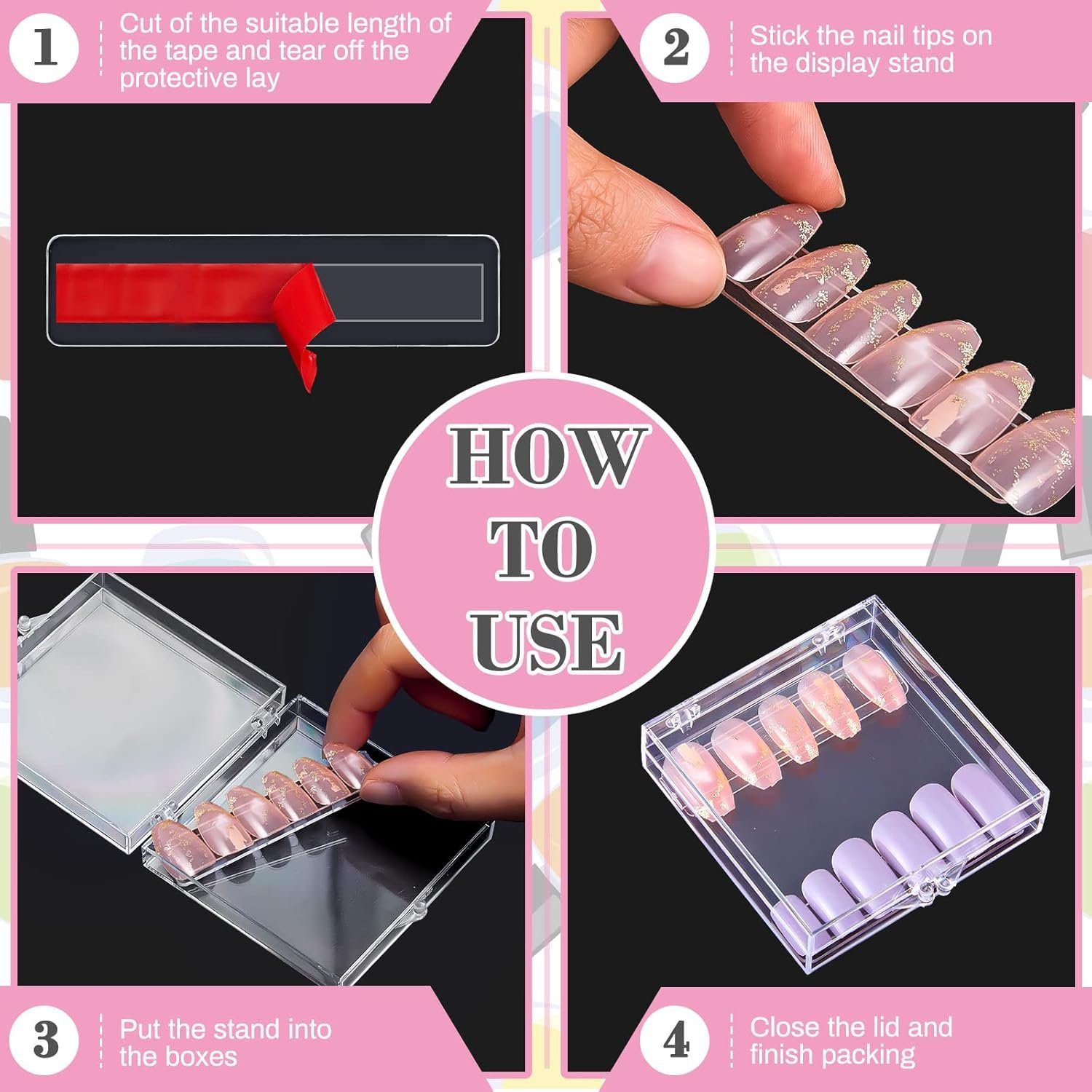 1 Cut of the suitable length of the tape and tear off the protective lay

2 Stick the nail tips on the display stand

HOW TO USE

3 Put the stand into the boxes

4 Close the lid and finish packing