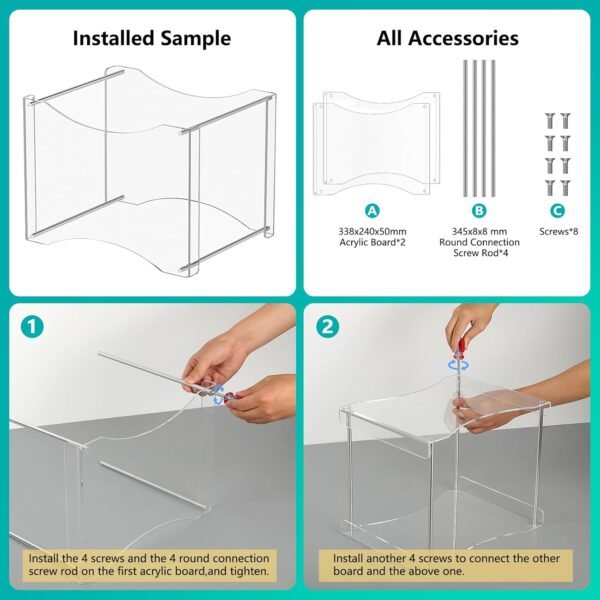 Installed Sample

All Accessories

A
338x240x50mm
Acrylic Board*2

B
345x8x8 mm
Round Connection
Screw Rod*4

C
Screws*8

1

Install the 4 screws and the 4 round connection screw rod on the first acrylic board,and tighten.

2

Install another 4 screws to connect the other board and the above one.