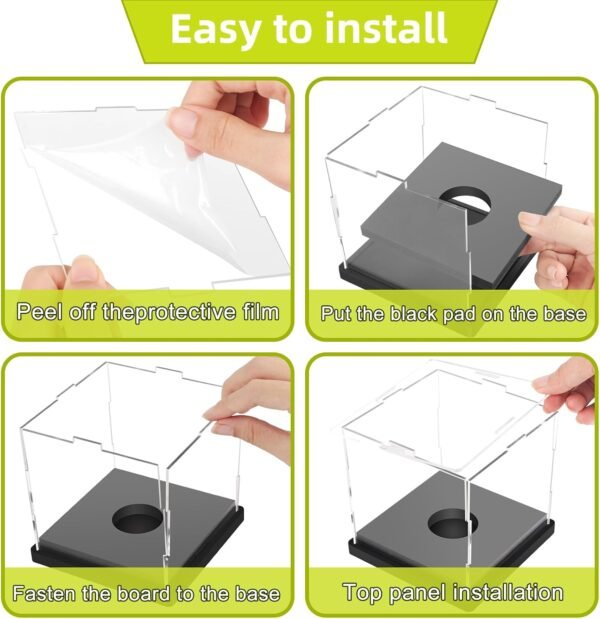 Easy to install

Peel off theprotective film

Put the black pad on the base

Fasten the board to the base

Top panel installation