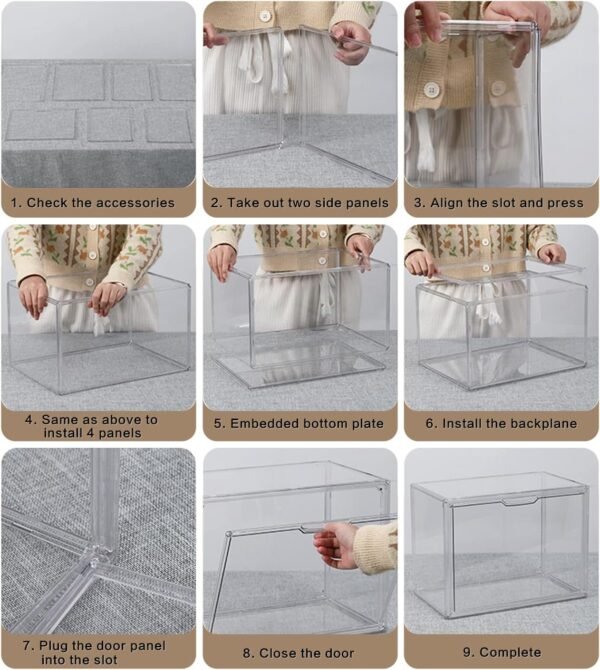 1. Check the accessories

2. Take out two side panels

3. Align the slot and press

4. Same as above to install 4 panels

5. Embedded bottom plate

6. Install the backplane

7. Plug the door panel into the slot

8. Close the door

9. Complete