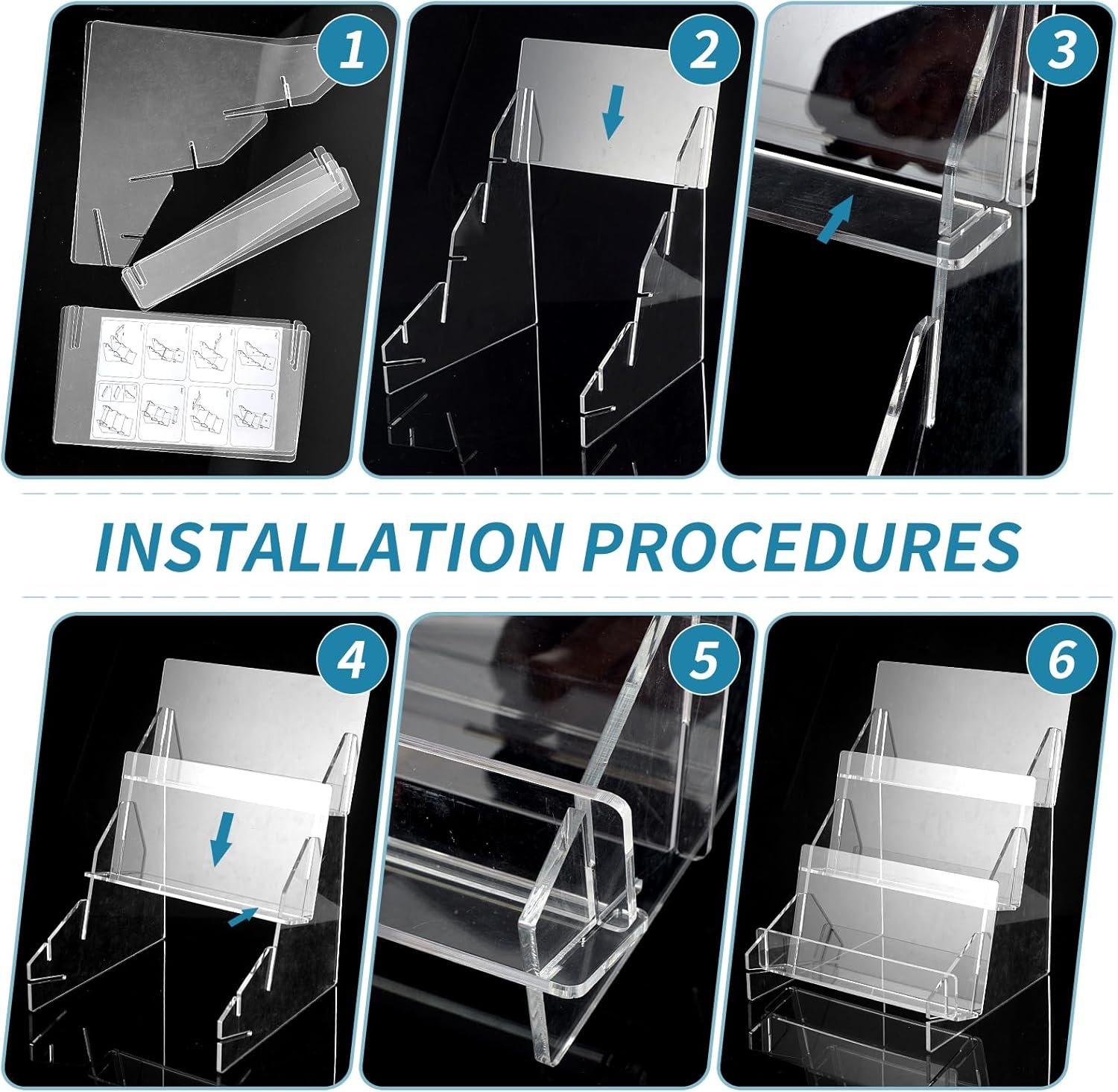 1

2

3

INSTALLATION PROCEDURES

4

5

6