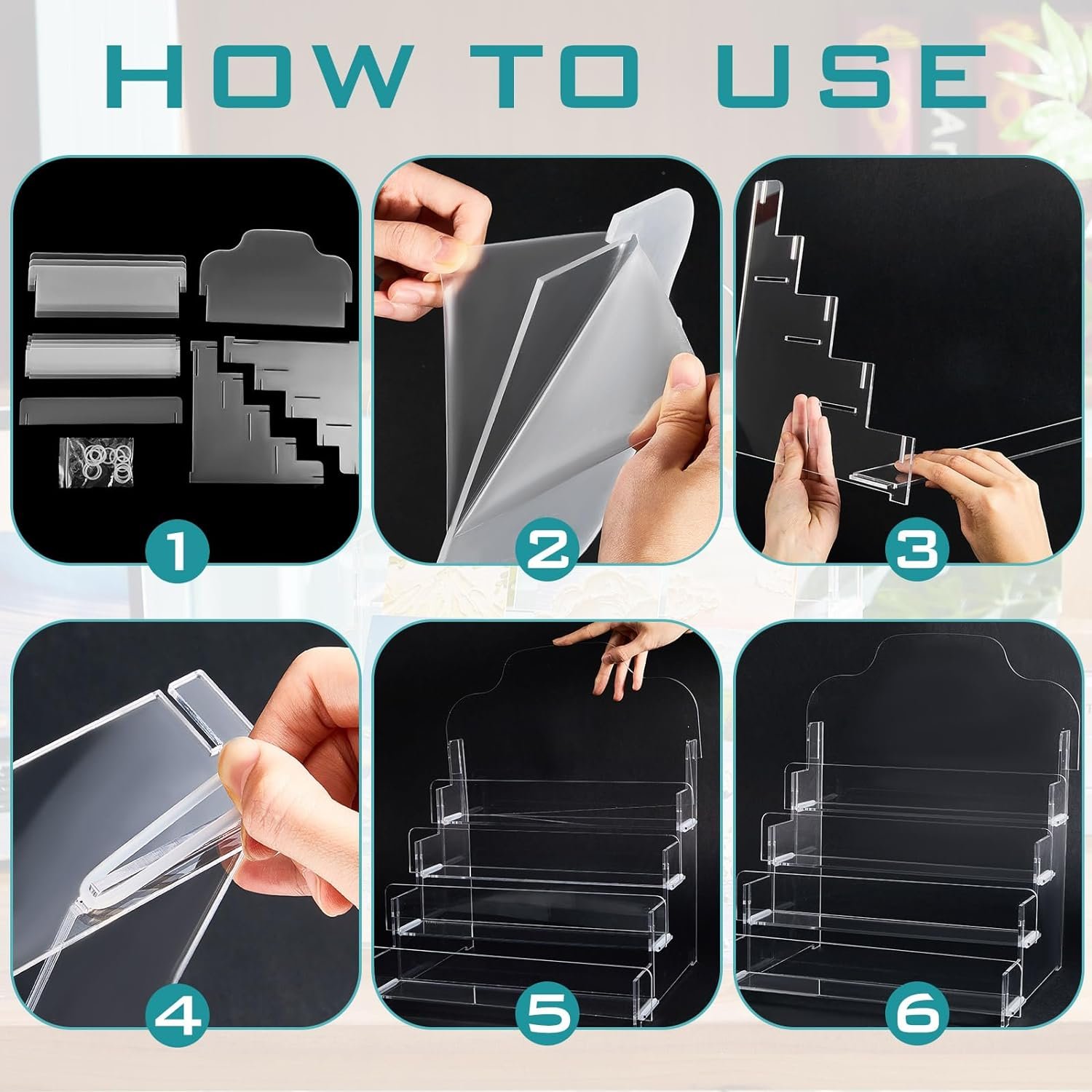 HOW TO USE

1

2

3

4

5

6