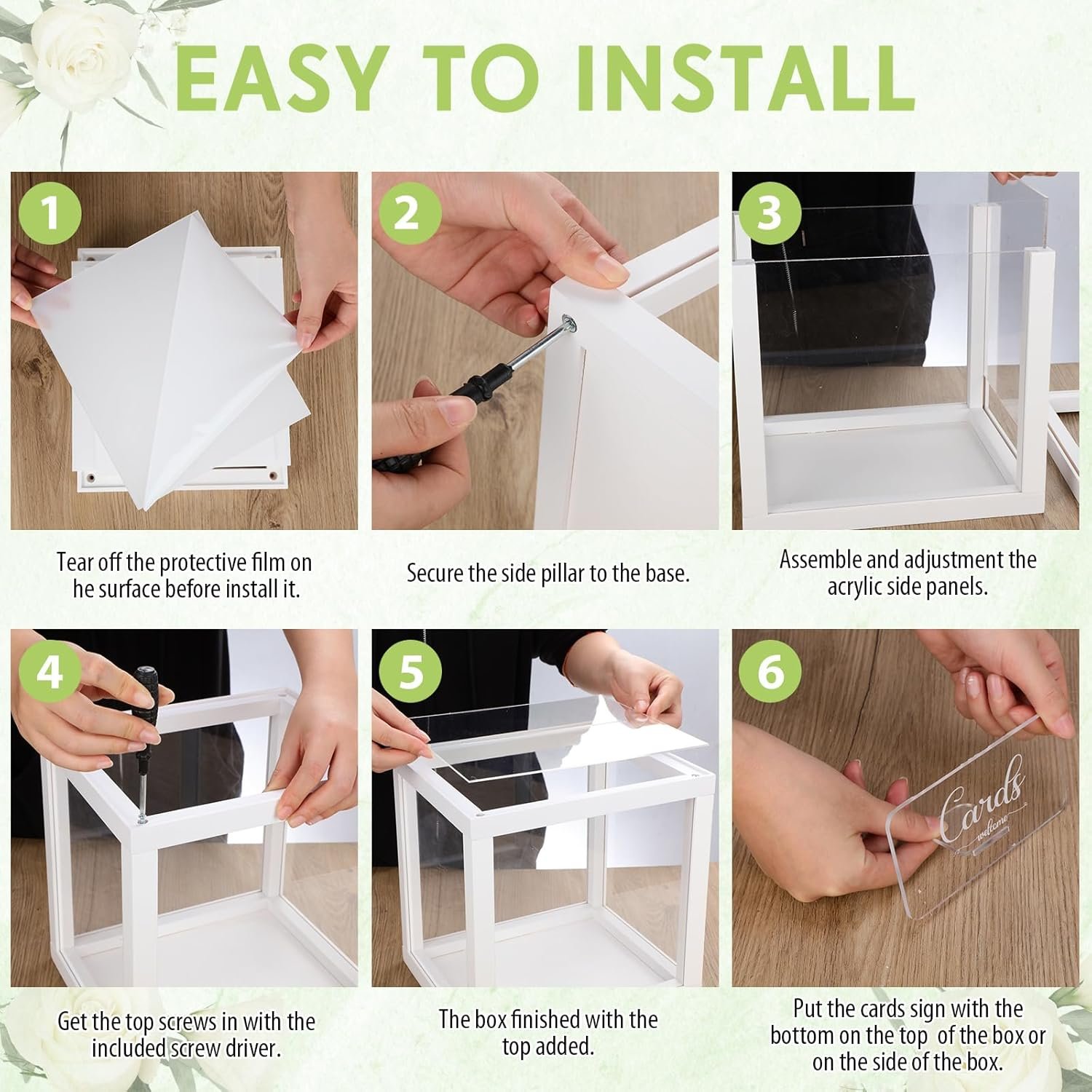 EASY TO INSTALL

1

Tear off the protective film on he surface before install it.

2

Secure the side pillar to the base.

3

Assemble and adjustment the acrylic side panels.

4

Get the top screws in with the included screw driver.

5

The box finished with the top added.

6

Cards
welcome

Put the cards sign with the bottom on the top of the box or on the side of the box.