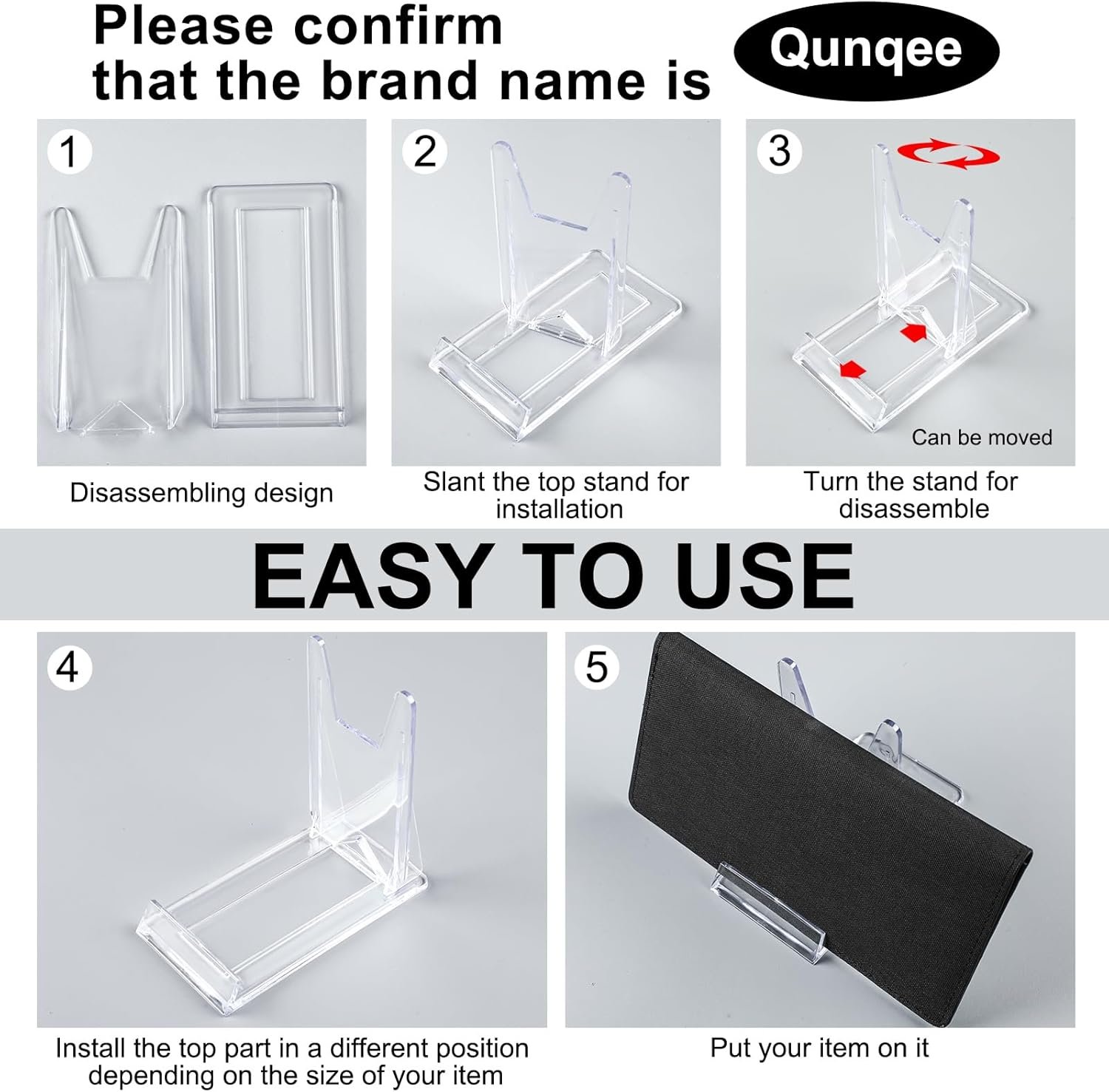 Please confirm that the brand name is

Qunqee

1

Disassembling design

2

Slant the top stand for installation

3

Can be moved

Turn the stand for disassemble

EASY TO USE

4

Install the top part in a different position depending on the size of your item

5

Put your item on it