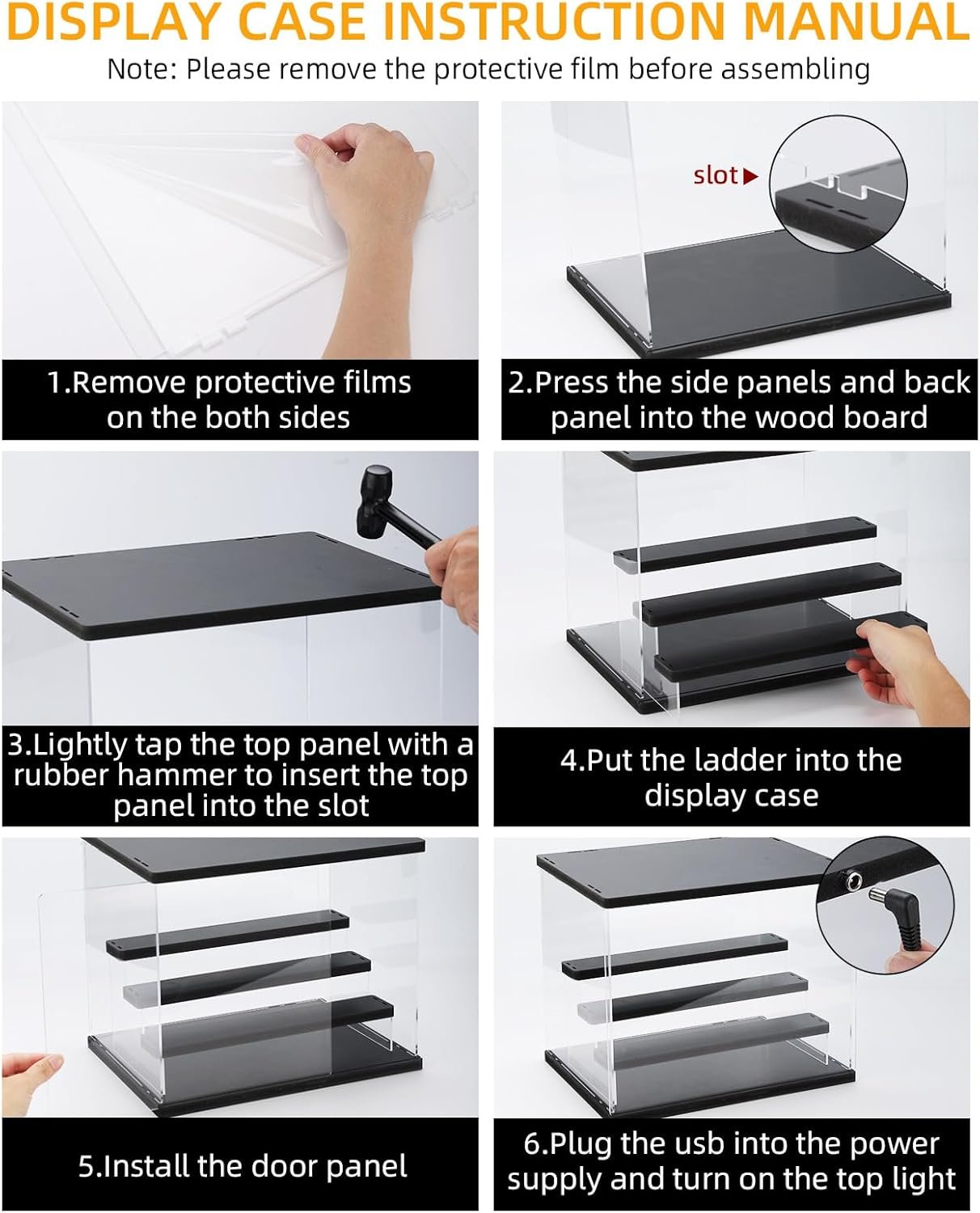 DISPLAY CASE INSTRUCTION MANUAL

Note: Please remove the protective film before assembling

1.Remove protective films on the both sides

slot

2.Press the side panels and back panel into the wood board

3.Lightly tap the top panel with a rubber hammer to insert the top panel into the slot

4.Put the ladder into the display case

5.Install the door panel

6.Plug the usb into the power supply and turn on the top light