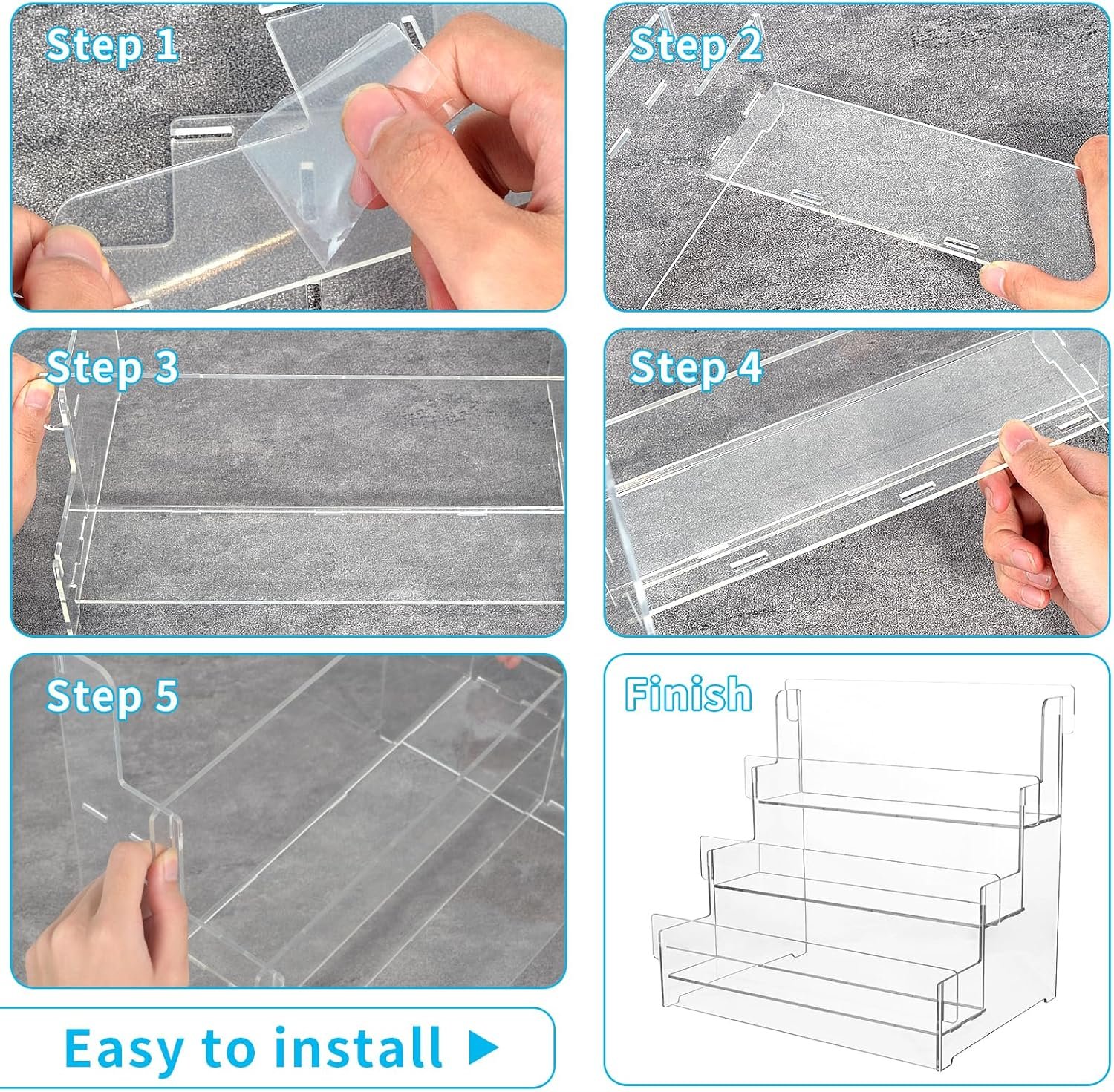 Step 1

Step 2

Step 3

Step 4

Step 5

Finish

Easy to install ▶