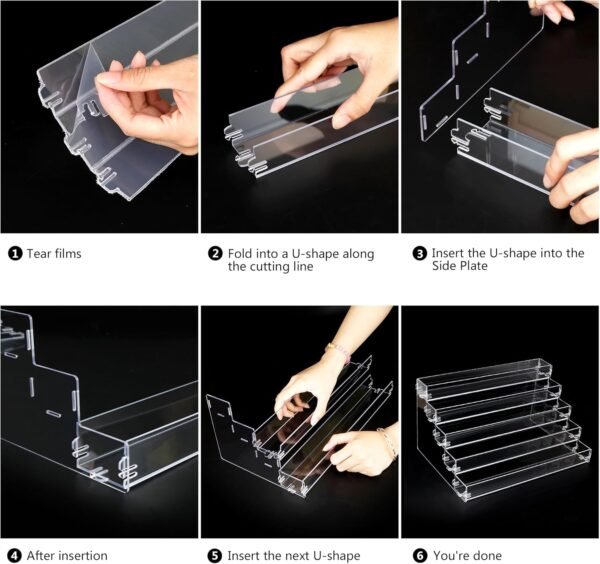 ❶ Tear films

❷ Fold into a U-shape along the cutting line

❸ Insert the U-shape into the Side Plate

❹ After insertion

❺ Insert the next U-shape

❻ You're done