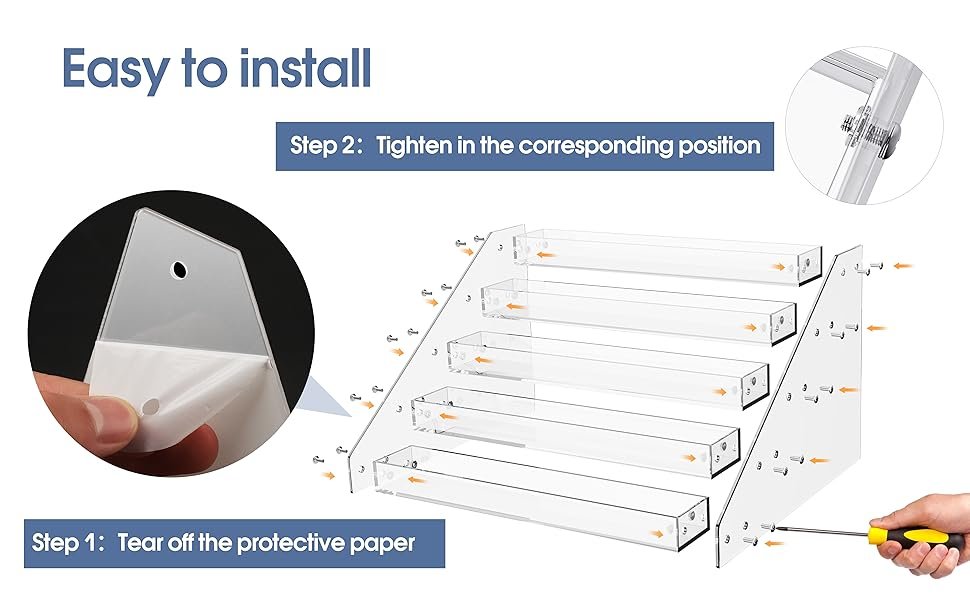 Easy to install

Step 2: Tighten in the corresponding position

Step 1: Tear off the protective paper