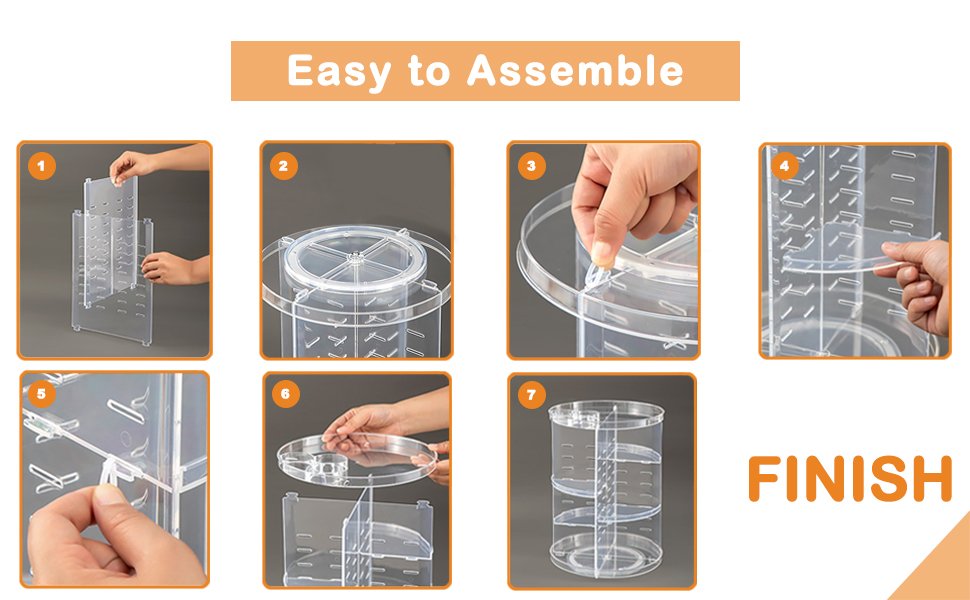 Easy to Assemble

1

2

3

4

5

6

7

FINISH