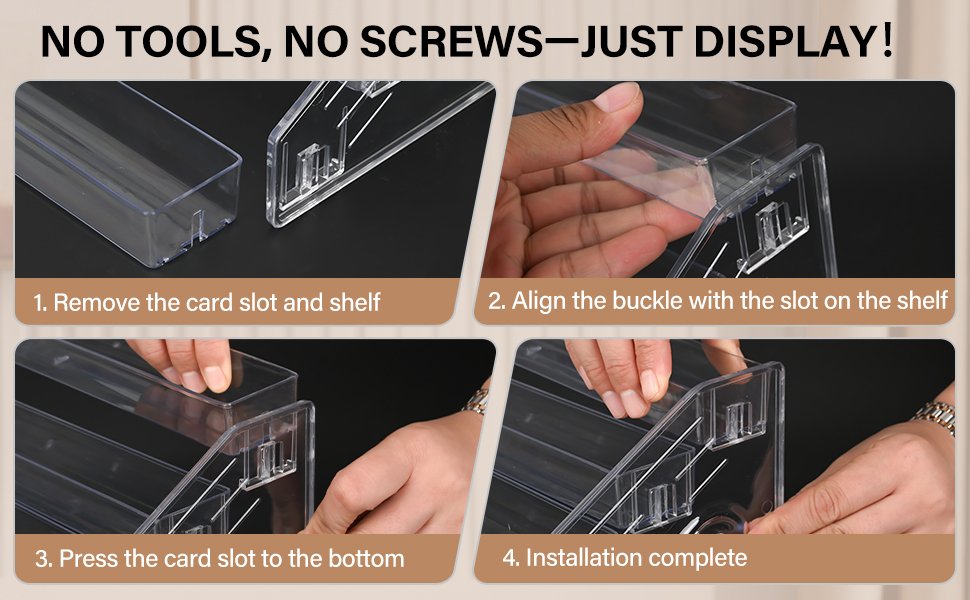 NO TOOLS, NO SCREWS—JUST DISPLAY!

1. Remove the card slot and shelf

2. Align the buckle with the slot on the shelf

3. Press the card slot to the bottom

4. Installation complete