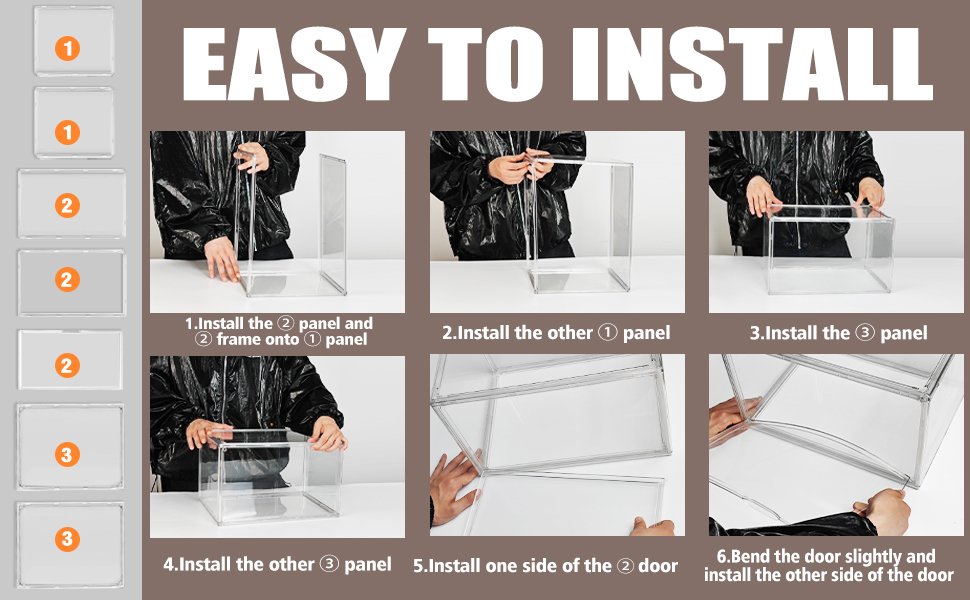 1
1
2
2
2
3
3

EASY TO INSTALL

1.Install the ② panel and ② frame onto ① panel

2.Install the other ① panel

3.Install the ③ panel

4.Install the other ③ panel

5.Install one side of the ② door

6.Bend the door slightly and install the other side of the door