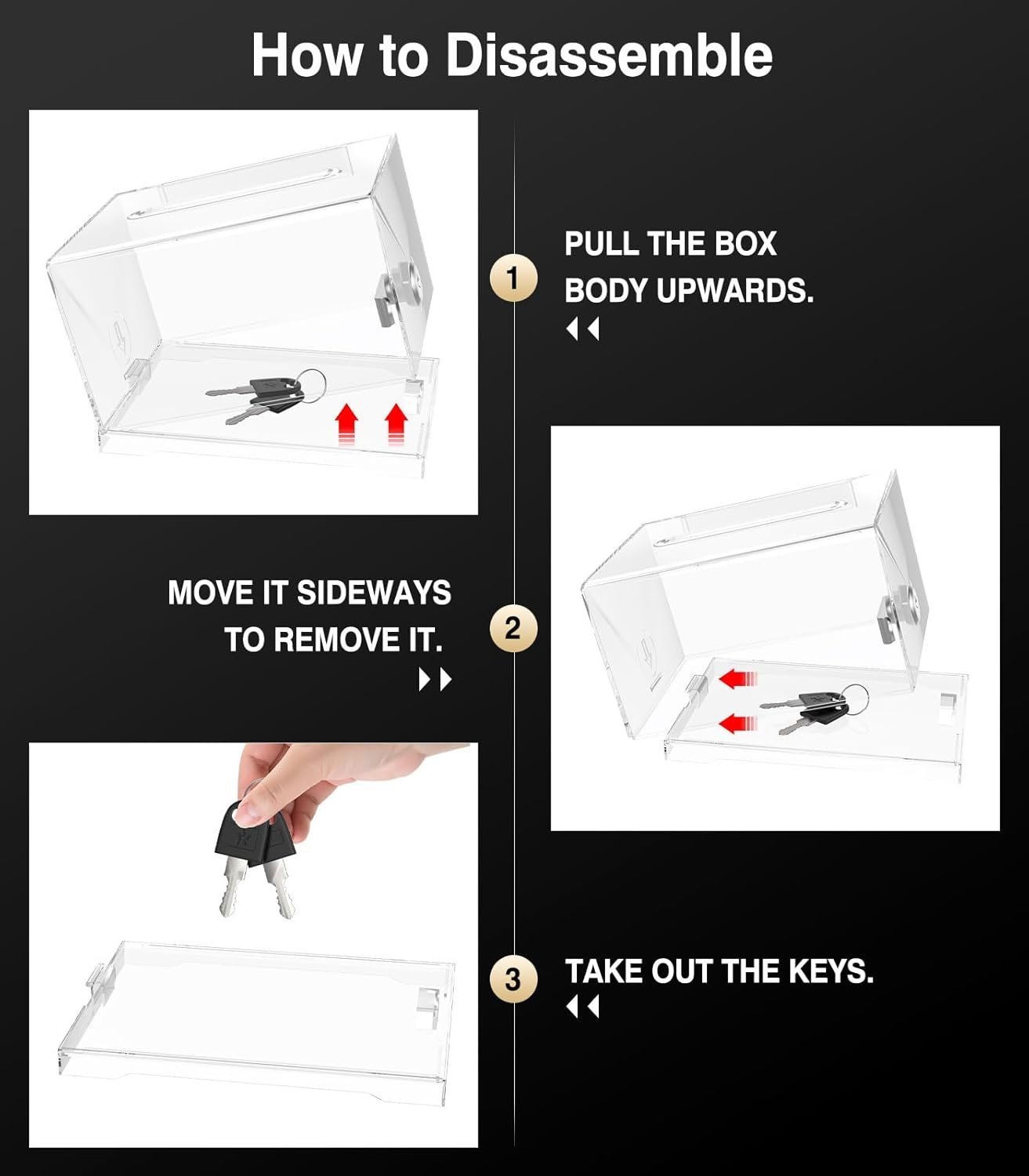 How to Disassemble

1

PULL THE BOX BODY UPWARDS.

MOVE IT SIDEWAYS TO REMOVE IT.

2

3

TAKE OUT THE KEYS.