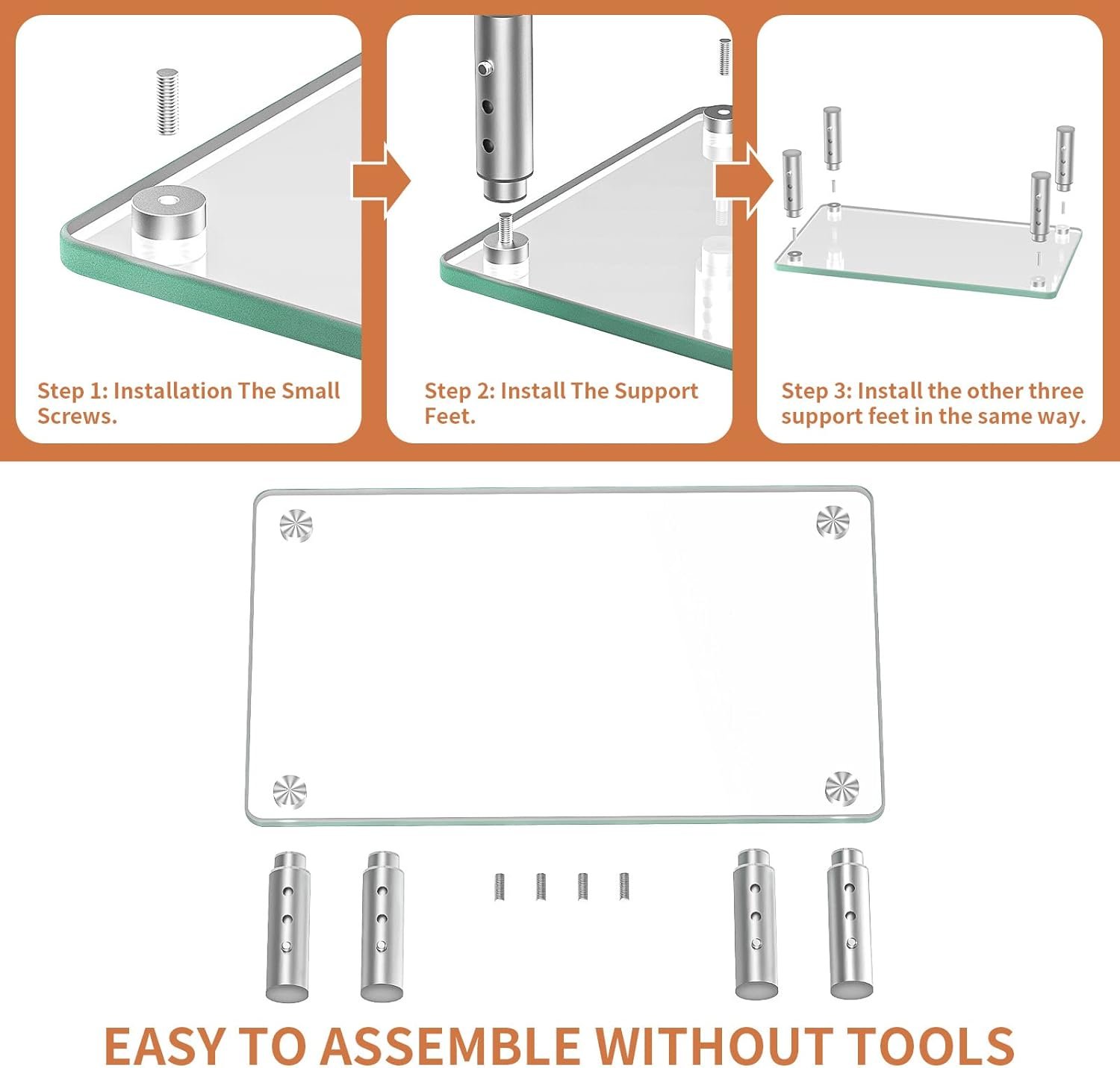 Step 1: Installation The Small Screws.

Step 2: Install The Support Feet.

Step 3: Install the other three support feet in the same way.

EASY TO ASSEMBLE WITHOUT TOOLS