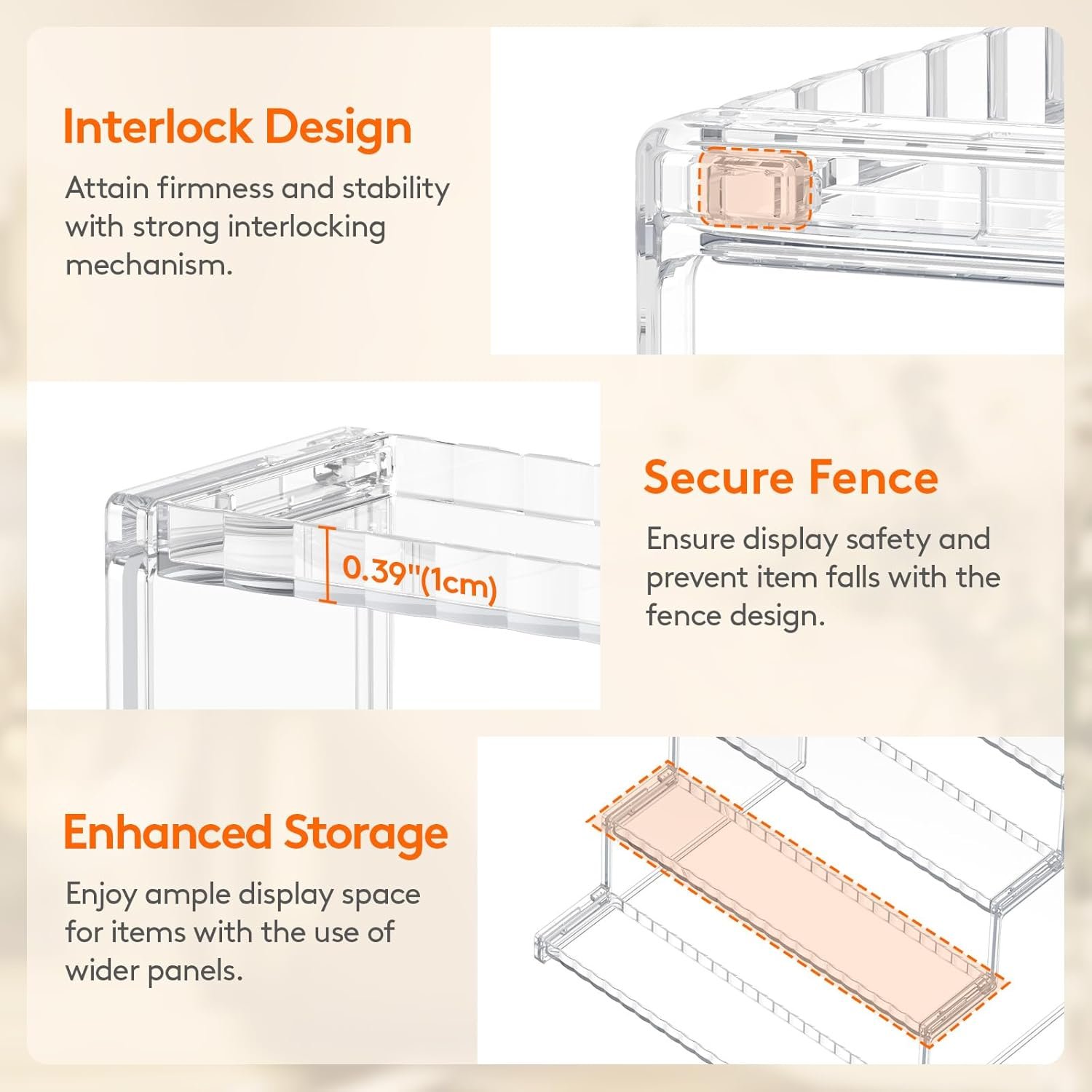 Interlock Design

Attain firmness and stability with strong interlocking mechanism.

0.39"(1cm)

Secure Fence

Ensure display safety and prevent item falls with the fence design.

Enhanced Storage

Enjoy ample display space for items with the use of wider panels.