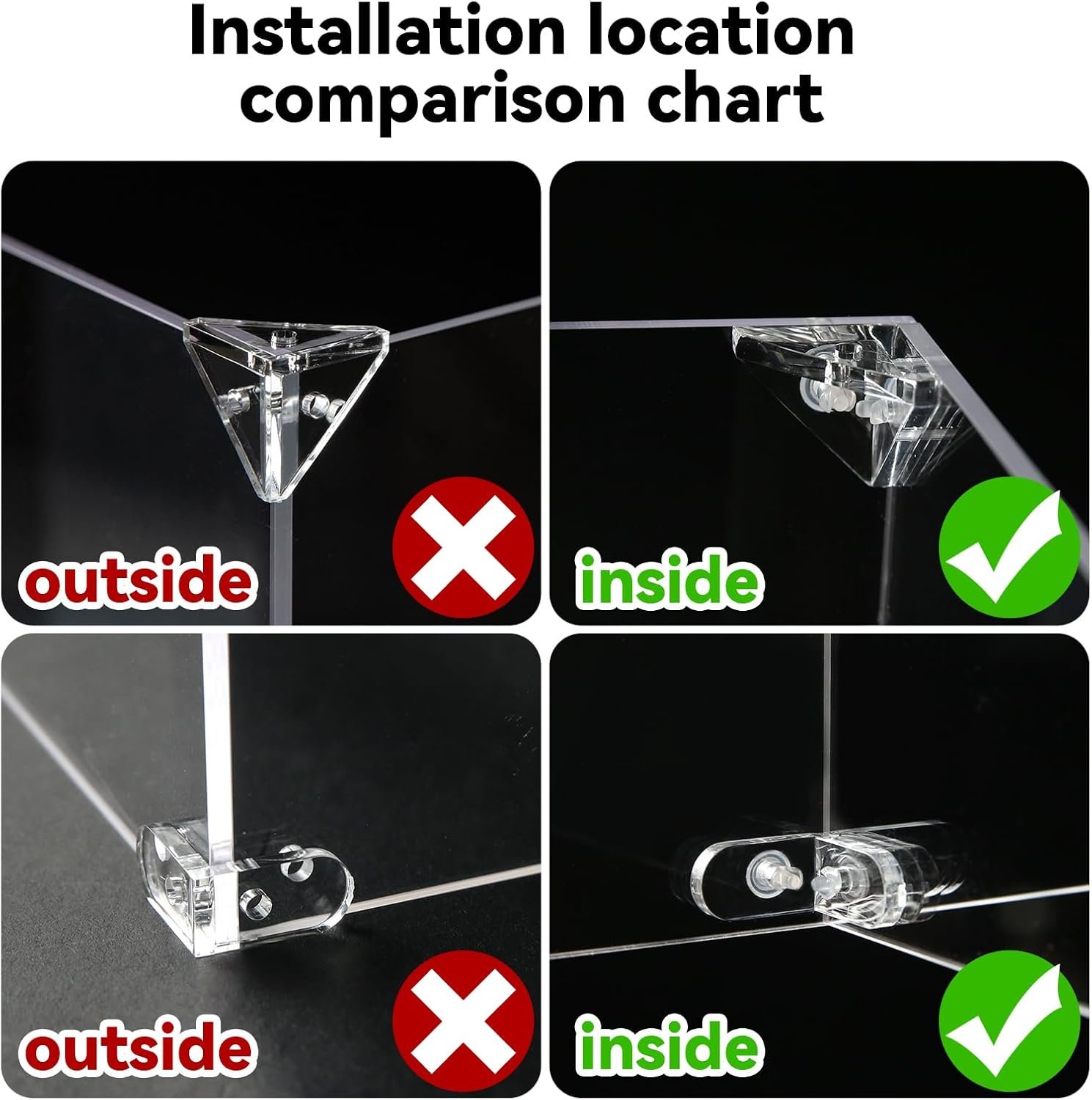 Installation location comparison chart

outside

inside

outside

inside