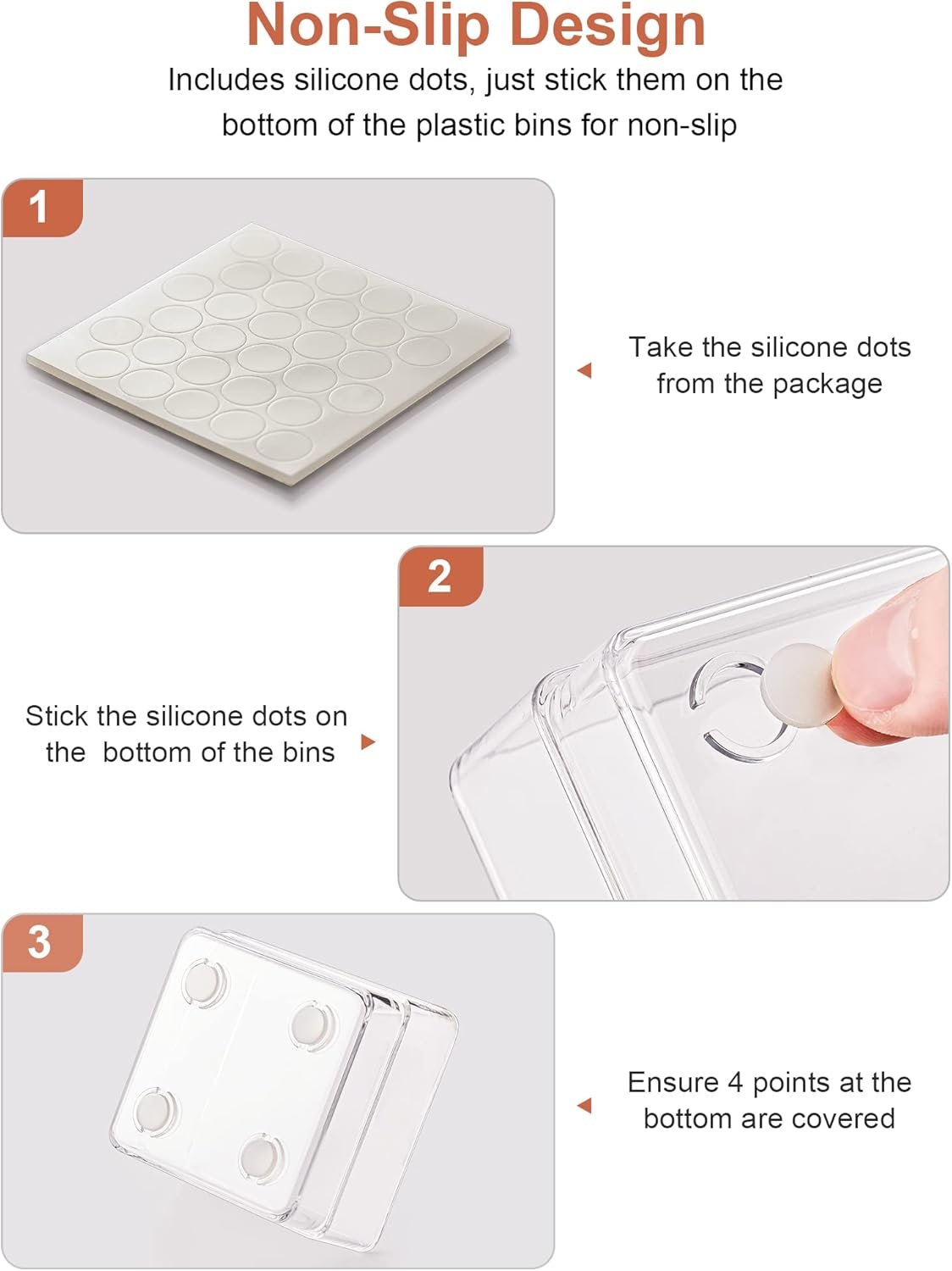 Non-Slip Design

Includes silicone dots, just stick them on the bottom of the plastic bins for non-slip

1

Take the silicone dots from the package

2

Stick the silicone dots on the bottom of the bins

3

Ensure 4 points at the bottom are covered